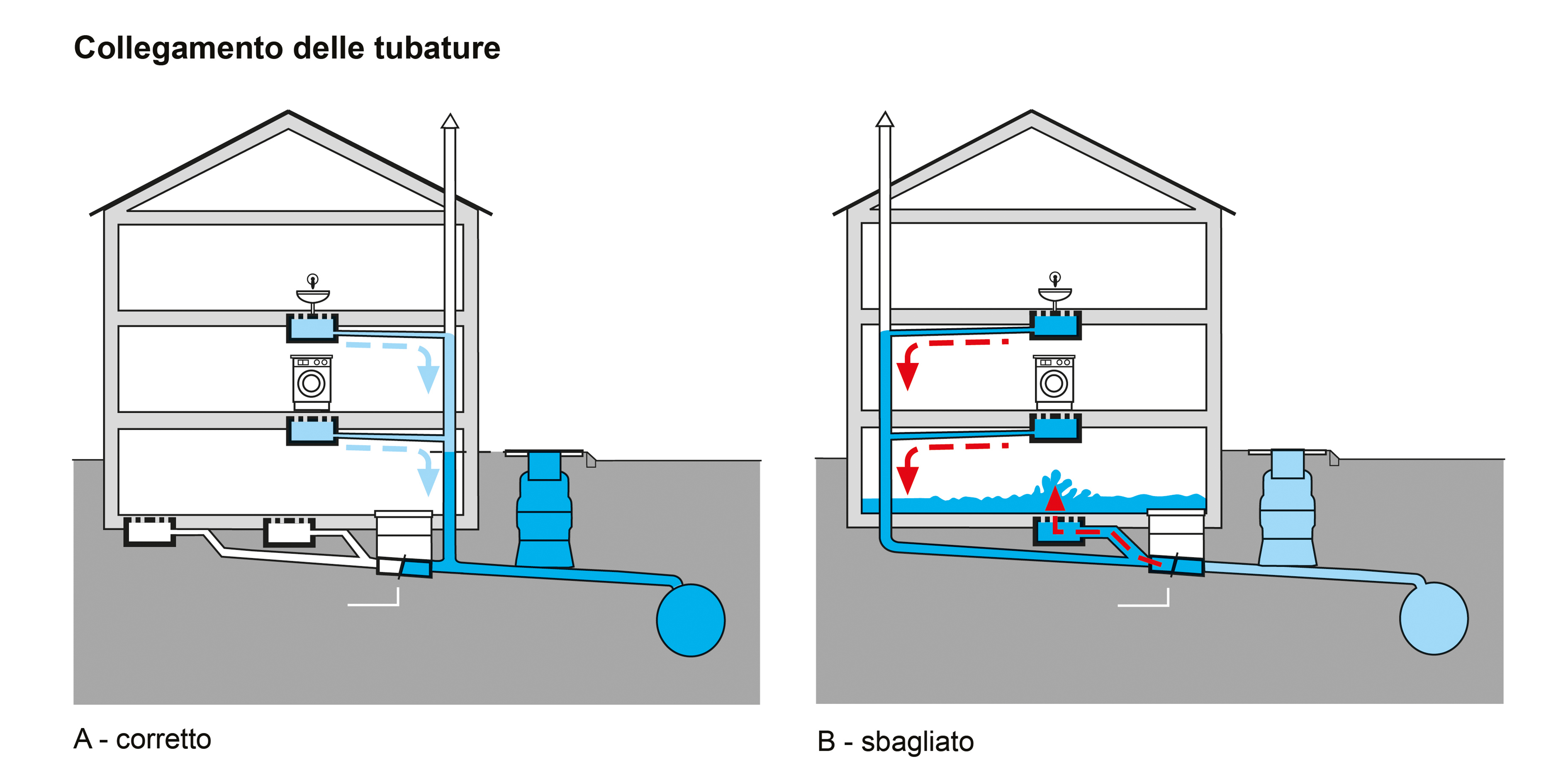 Collegamento delle tubature

A - corretto

B - sbagliato